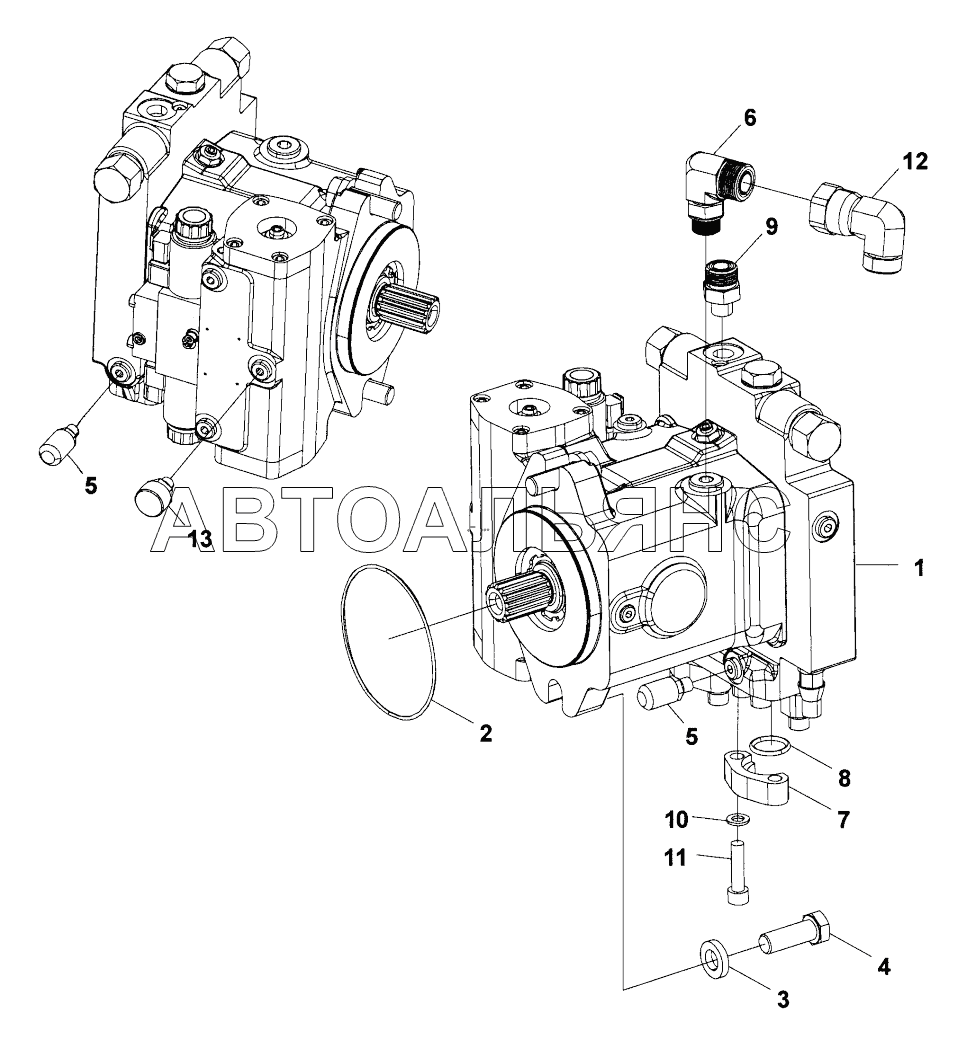 6
12
9
5
13
АВТОАЛЬЯНС
1
2
5
8
7
10
11
4
3