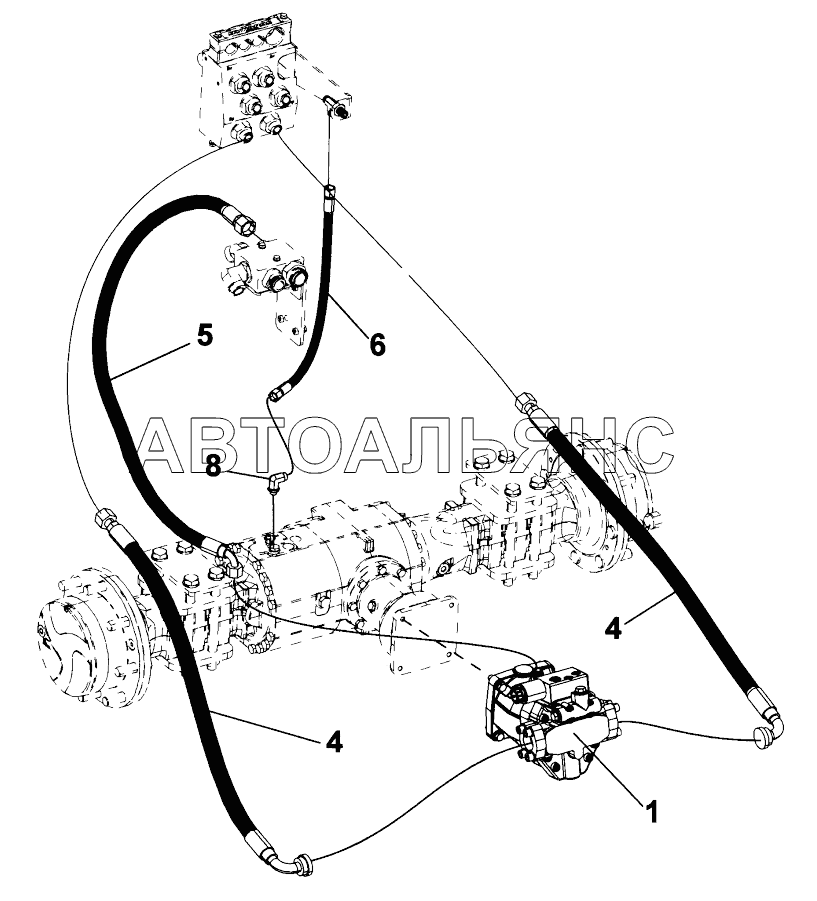 5
6
АВТОАЛЬЯНС
8
4
4
1