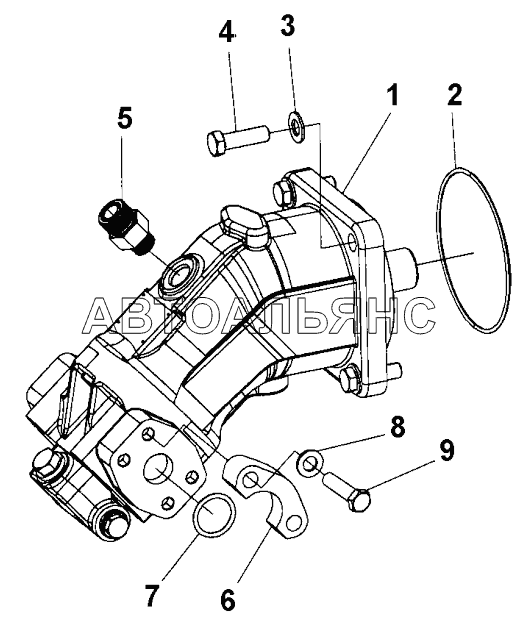 4
3
1
2
5
АВТОАЛЬЯНС
8
9
7
6