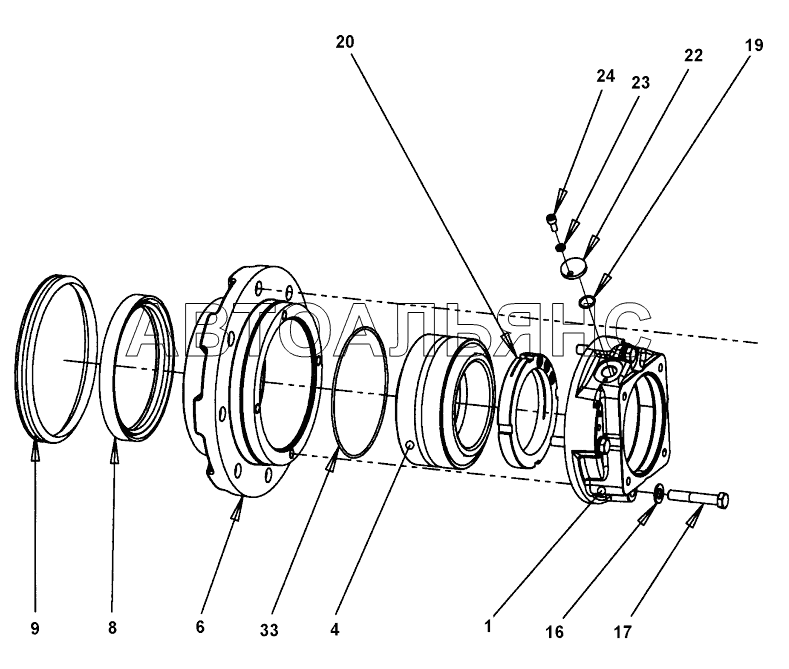 20
24
23
22
19
АВТОАЛЬЯНС
9
8
6
33
4
1
16
17