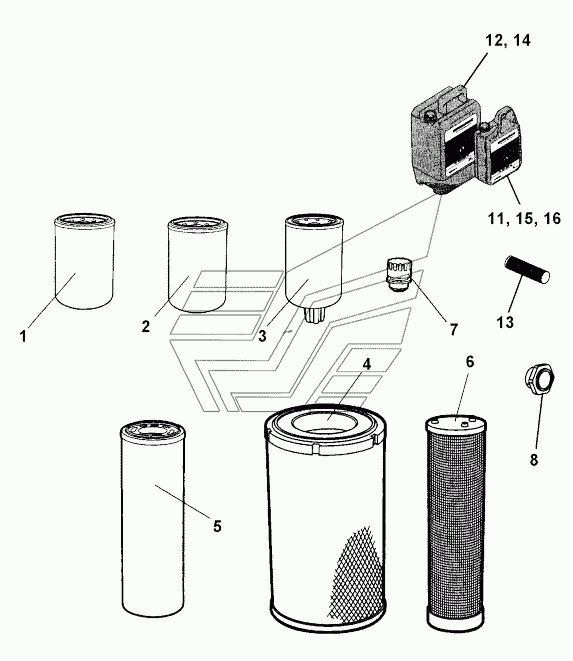 12, 14

11, 15, 16

1

2

3

7

13

4

6

8

5