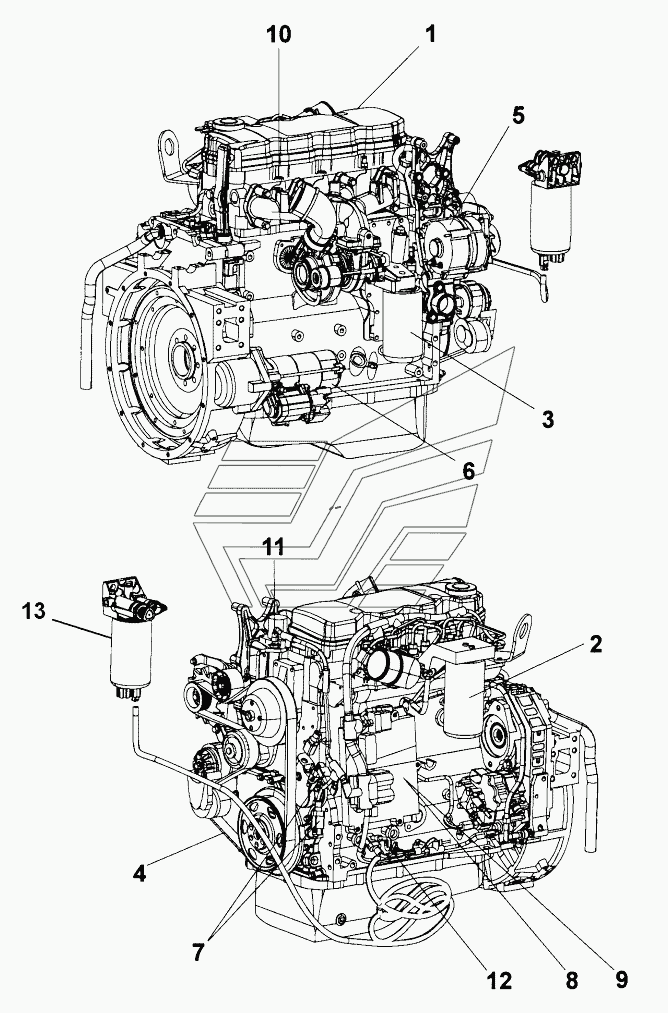 10
1
5
3
6
11
13
2
4
7
12
8
9