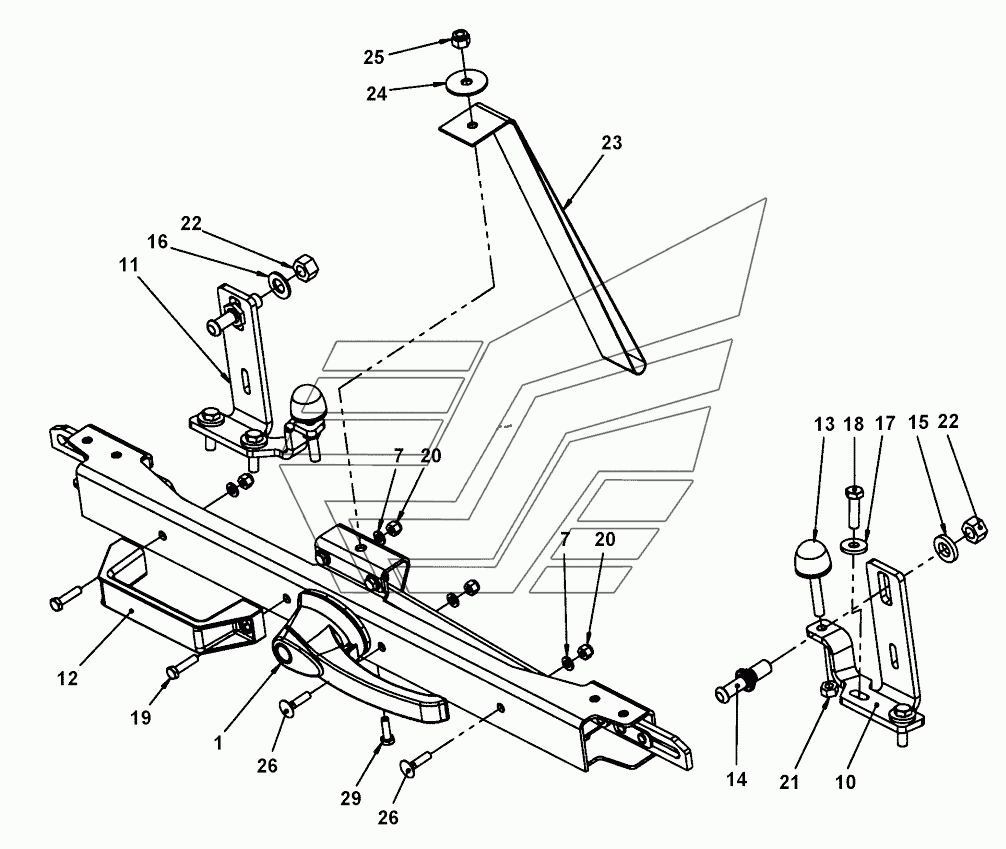 25
24
23
22
16
11
7
20
13
18
17
15
22
7
20
12
19
1
26
29
26
14
21
10