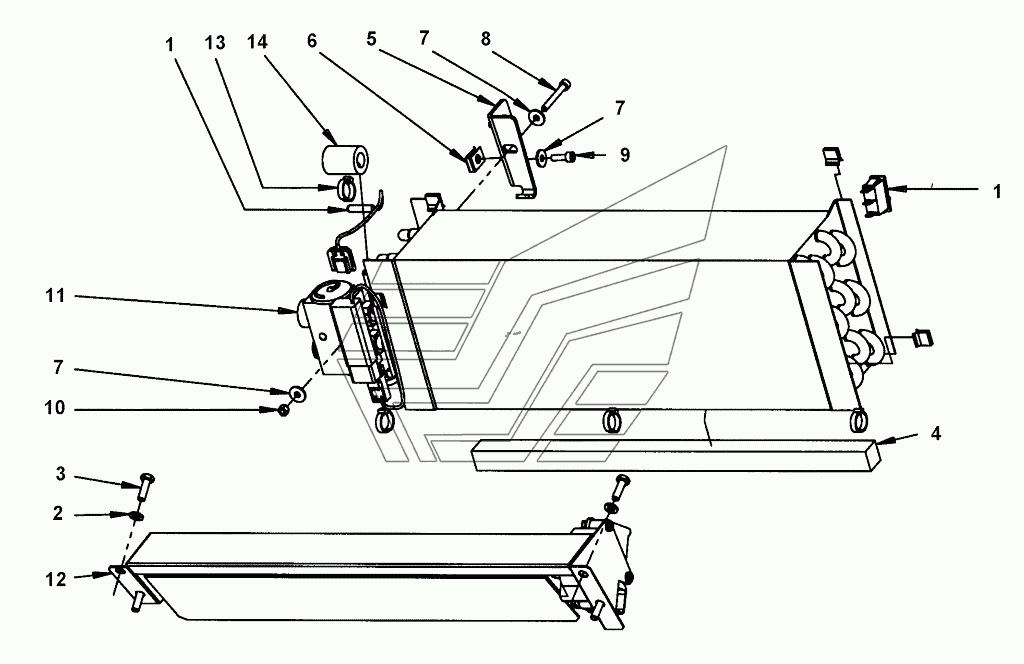 1
13
14
6
5
7
8
7
9
1
11
7
10
4
3
2
12