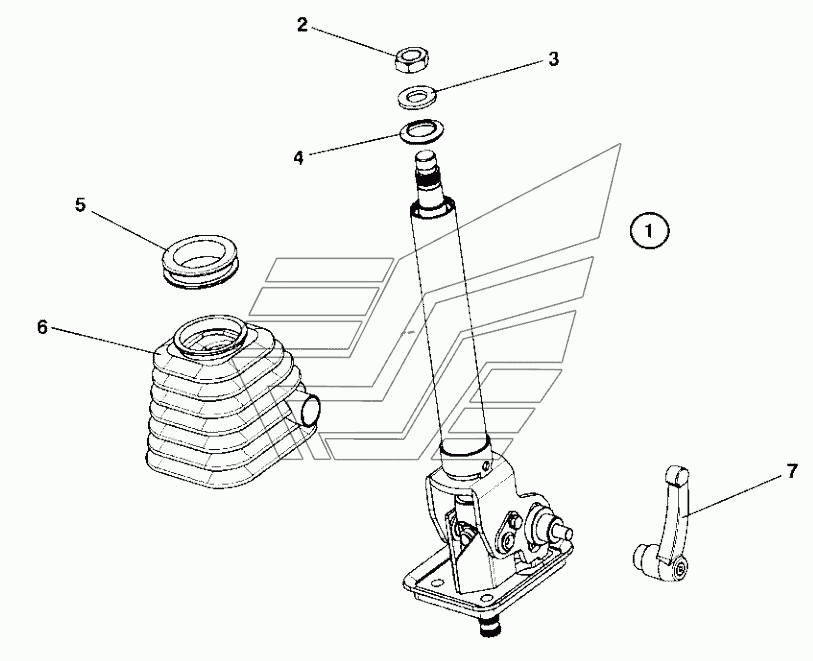 2
3
4
5
1
6
7