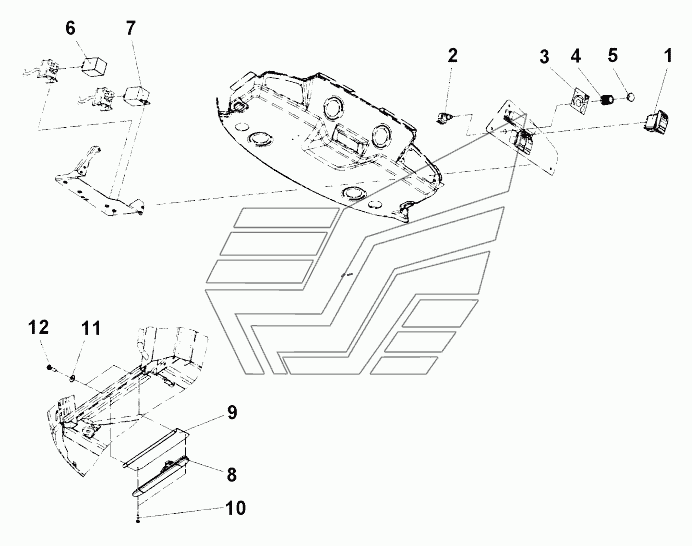 6
7
2
3
4
5
1
12
11
9
8
10