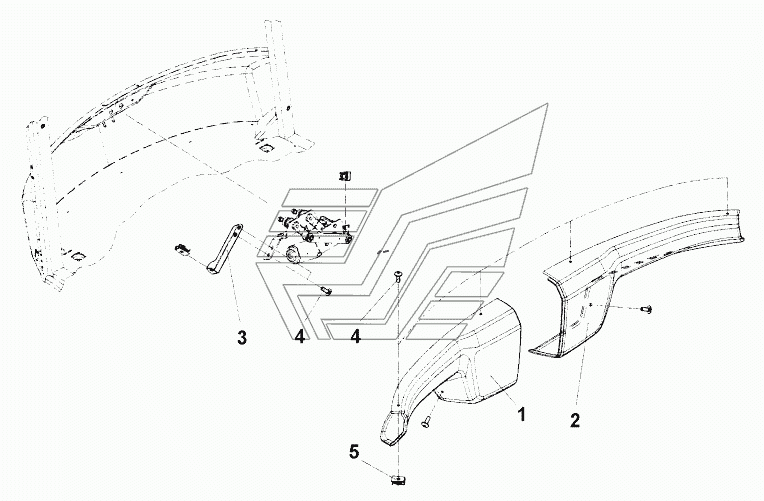 3
4
4
1
2
5