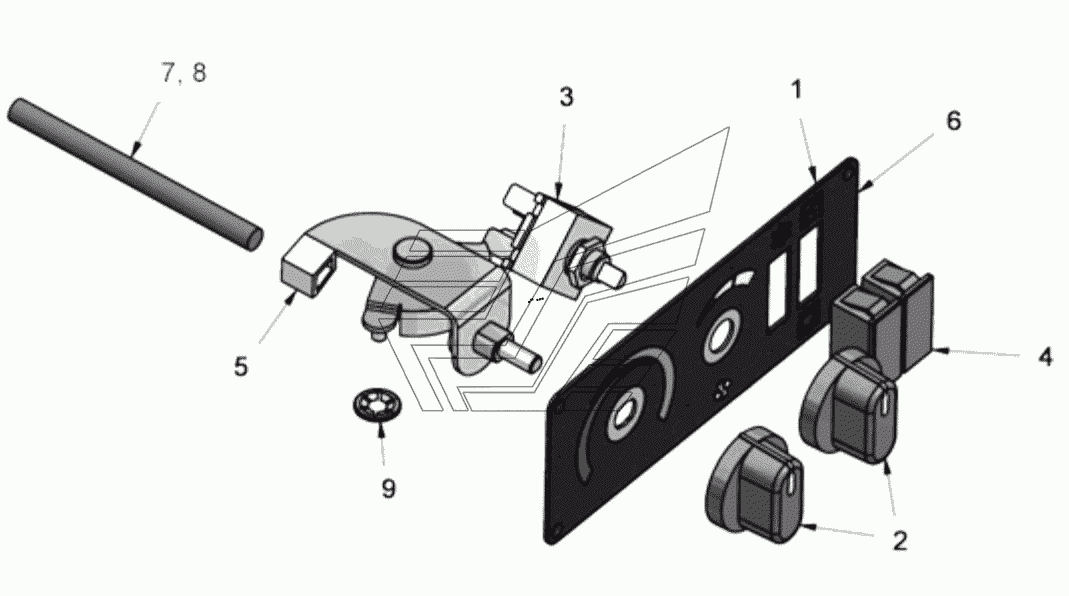 7, 8
3
1
6
5
4
9
2