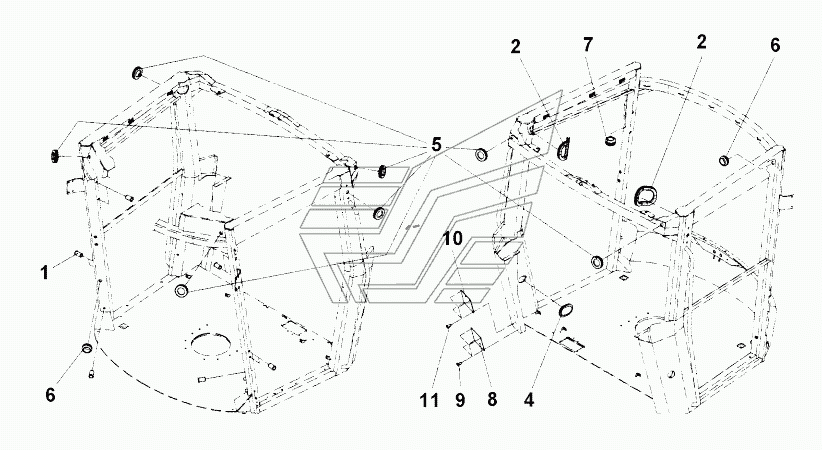 2
7
2
6
5
10
1
6
11
9
8
4