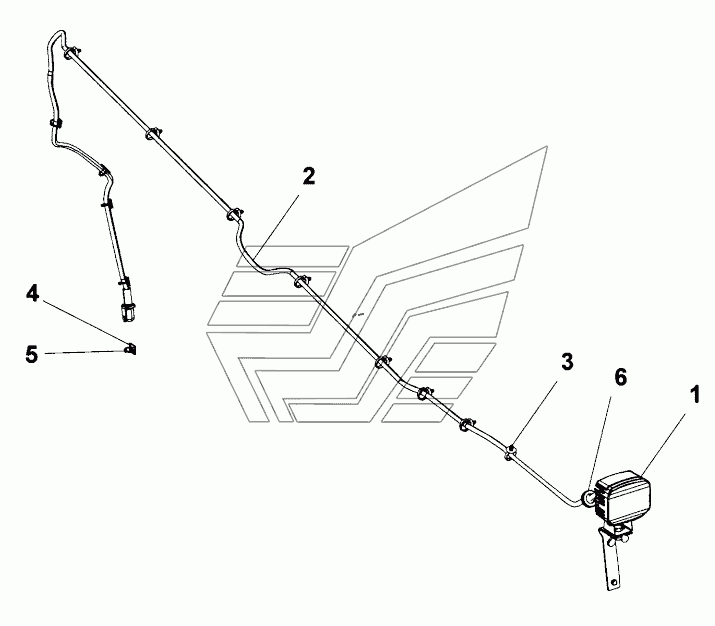 2
4
5
3
6
1