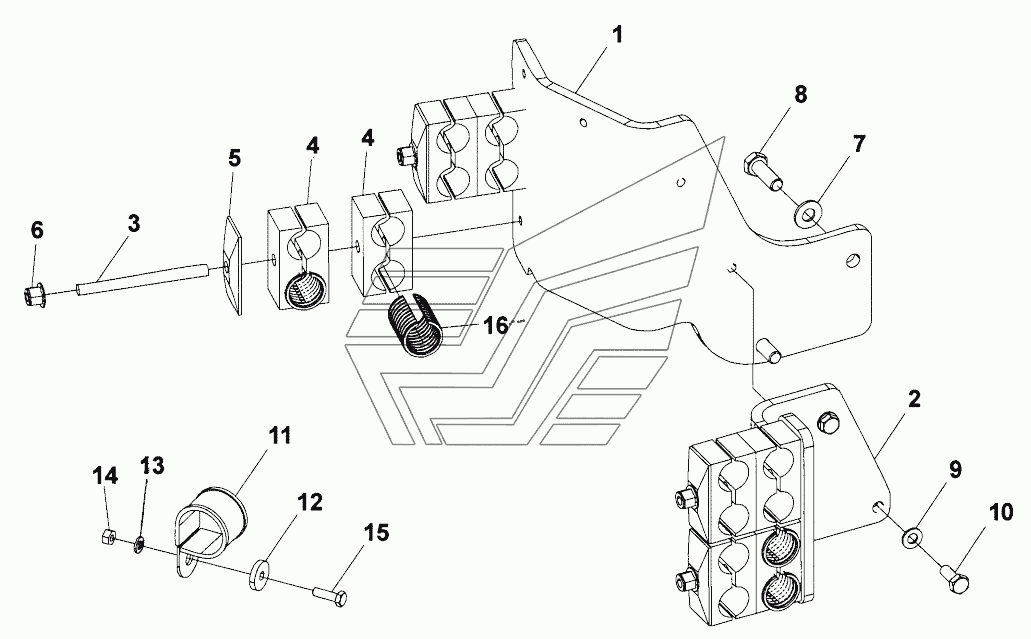 1
8
7
5
4
4
6
3
16
2
11
14
13
12
15
9
10