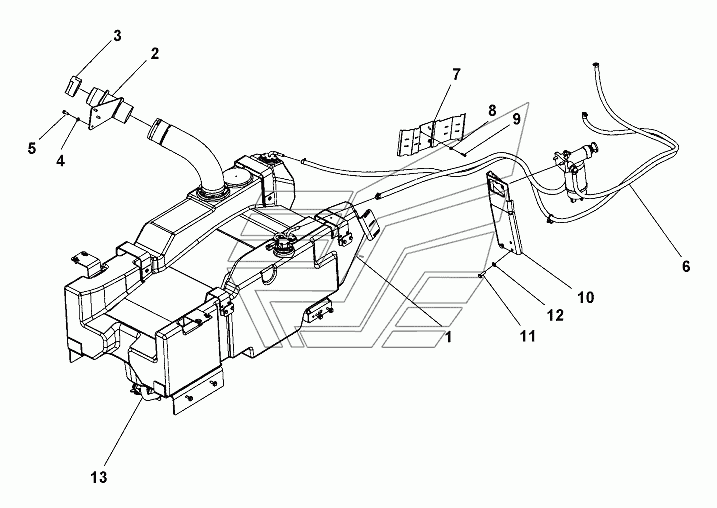 3
2
5
4
7
8
9
6
10
12
11
1
13