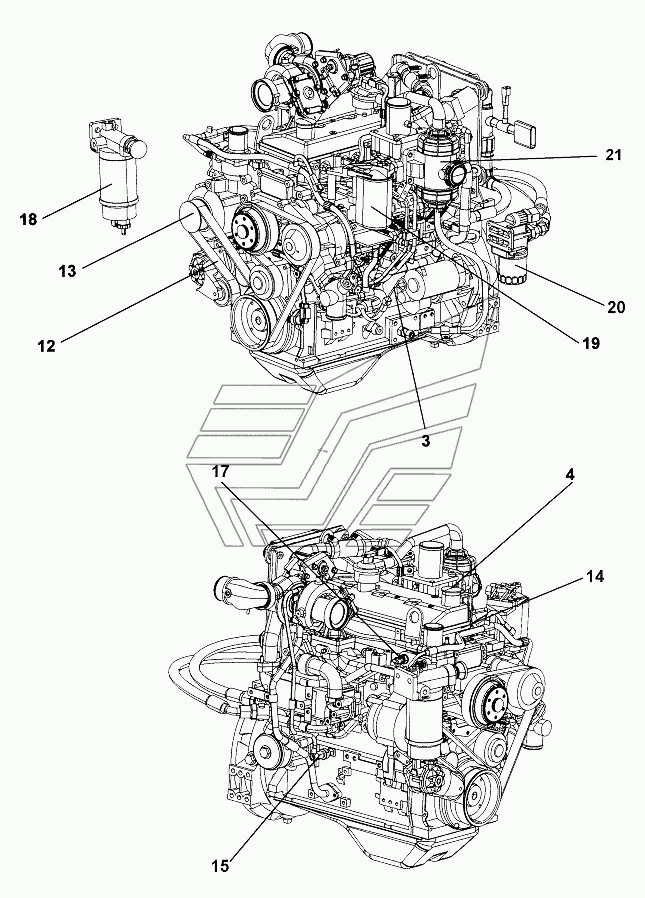 21
18
13
20
12
19
3
17
4
14
15