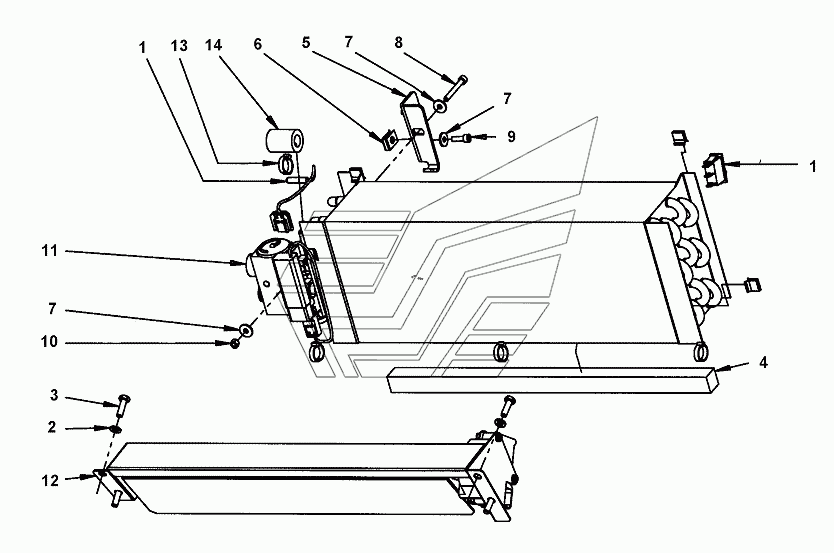 1
13
14
6
5
7
8
7
9
1
11
7
10
4
3
2
12