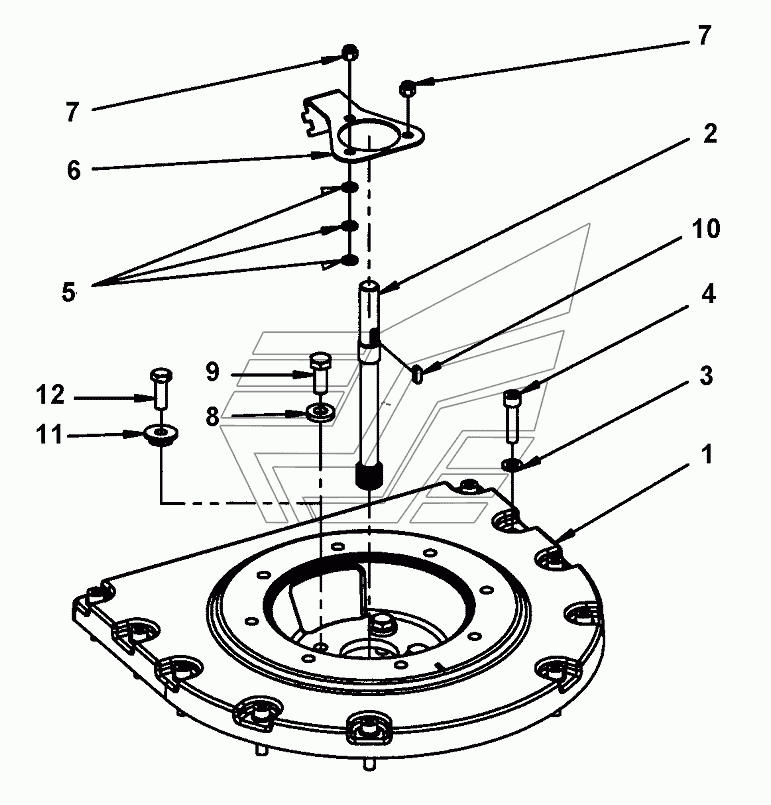 7
7
6
2
10
5
4
9
3
12
8
11
1