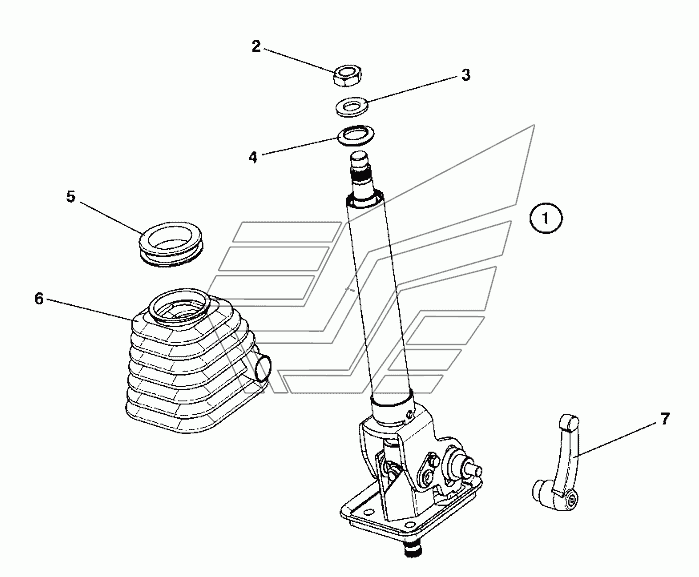 2
3
4
5
1
6
7