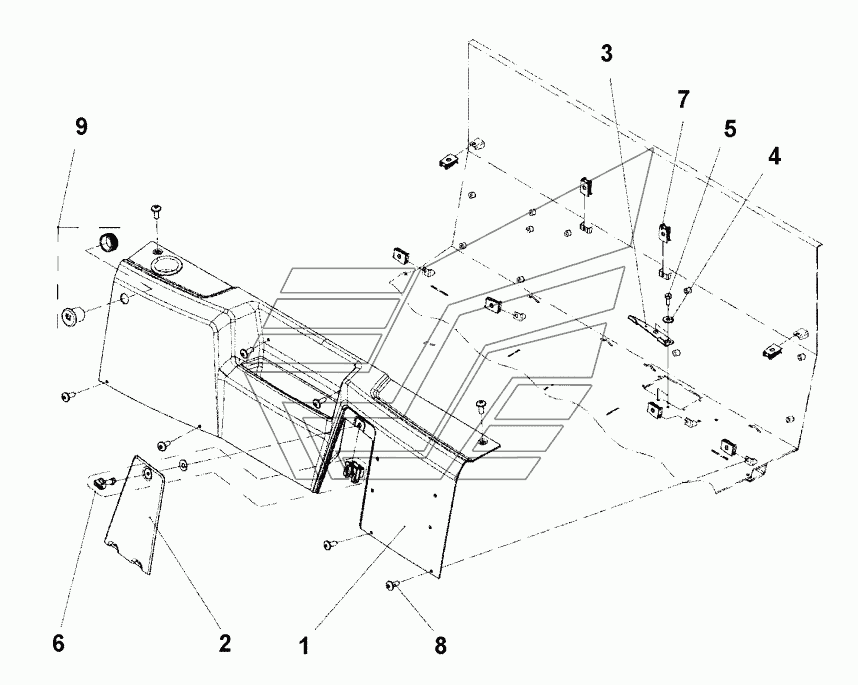 3
7
5
4
9
6
2
1
8