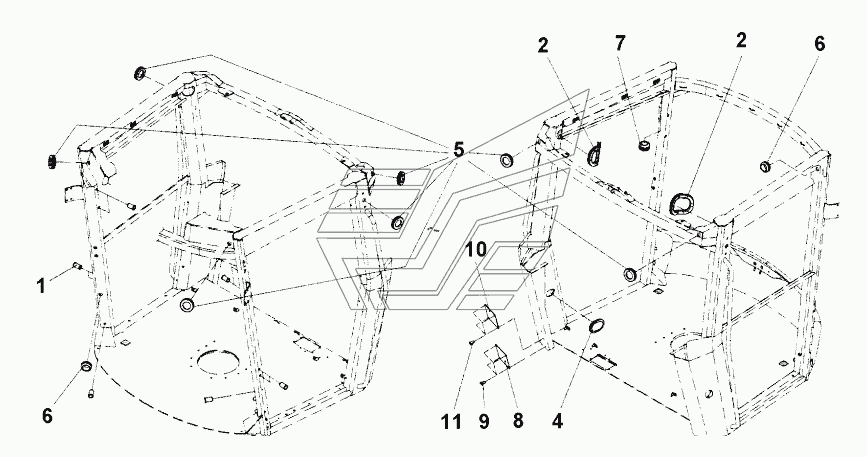 2
7
2
6
5
10
1
6
11
9
8
4