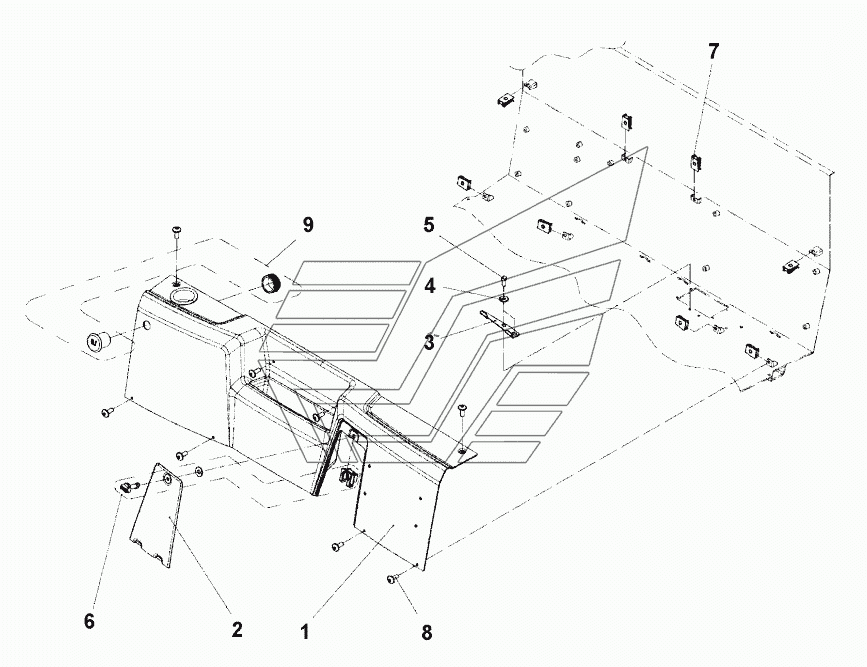 7
9
5
4
3
6
2
1
8