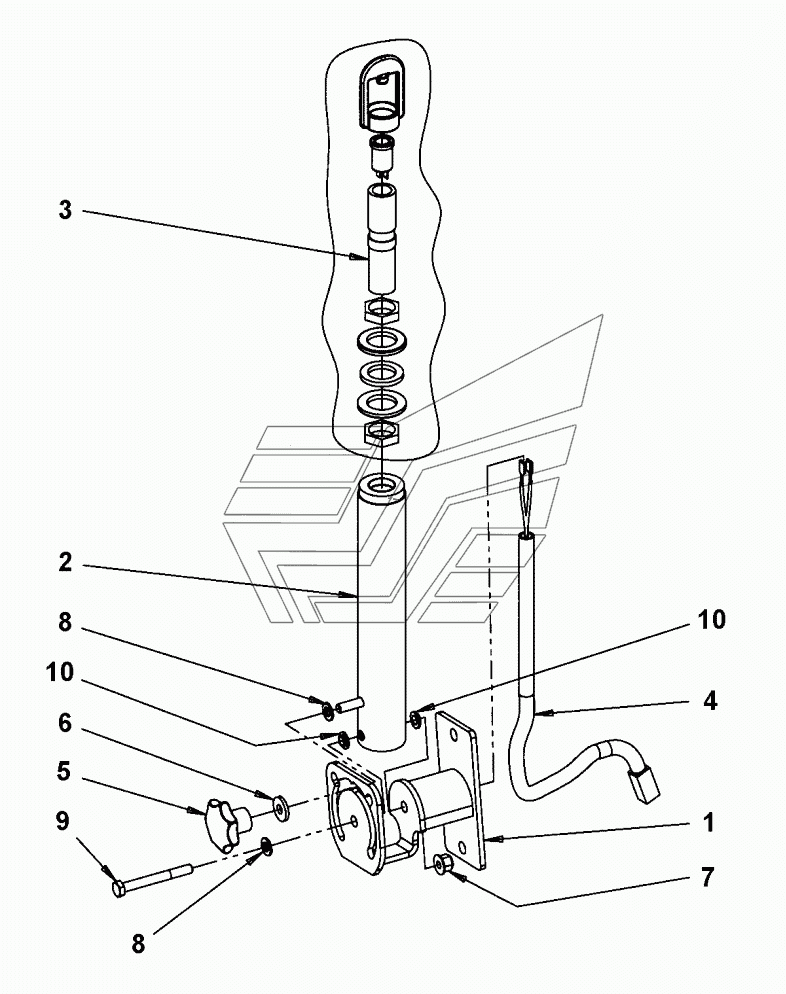 3
2
8
10
6
5
9
8
10
4
1
7