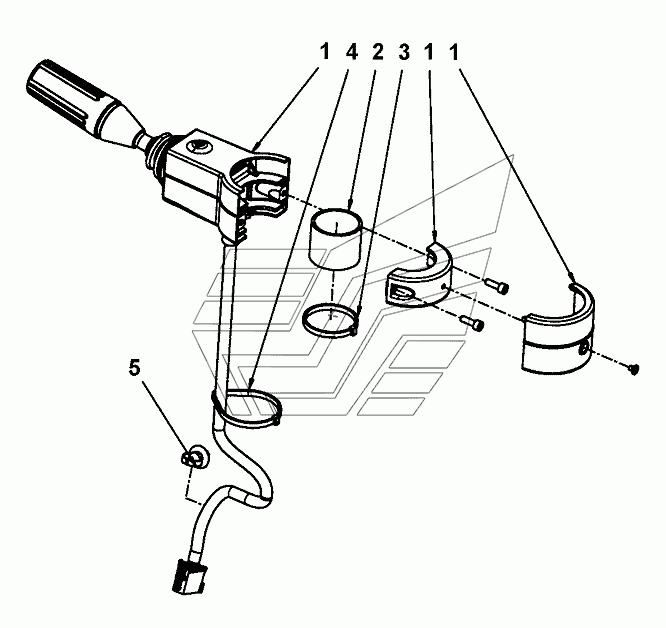 1 4 2 3 1 1

5