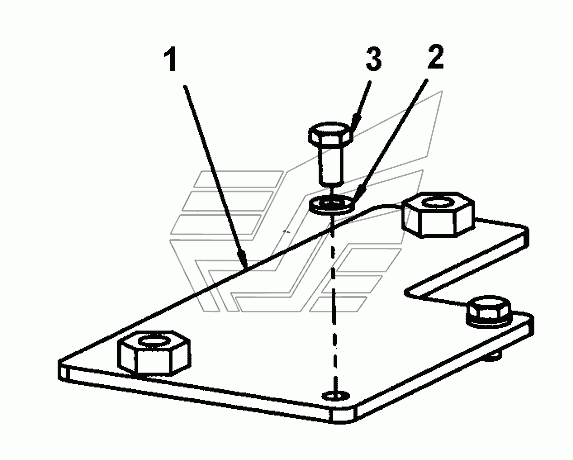 1
3
2