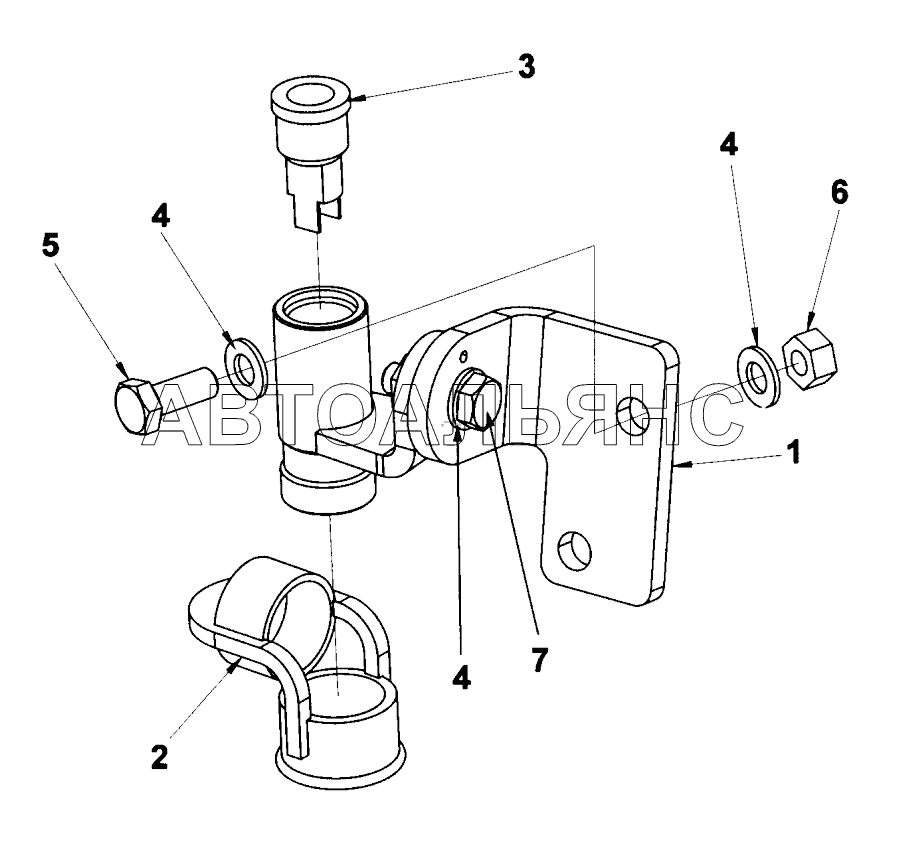 3
4
6
5
4
АВТОАЛЬЯНС
1
4
7
2