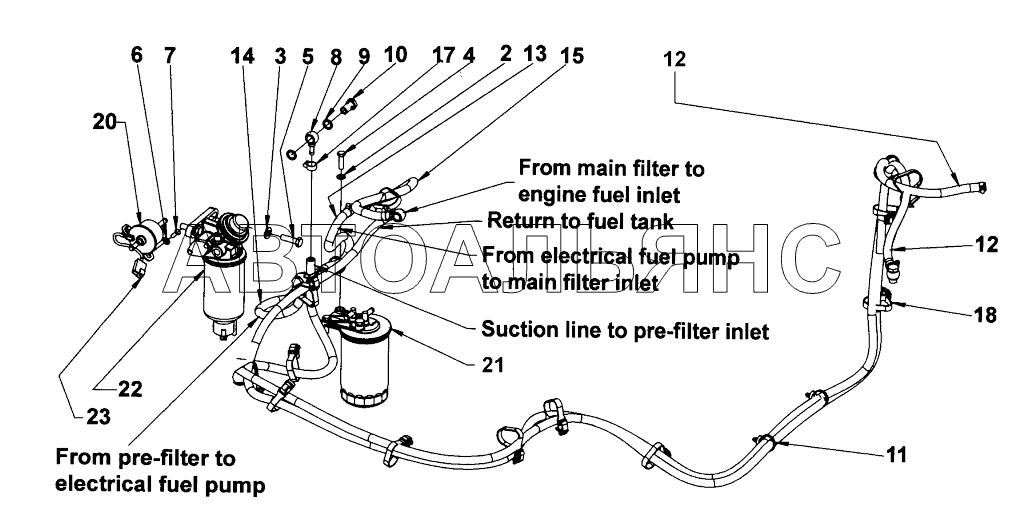 6 7 14 3 5 8 9 10 17 4 2 13 15 12

20

From main filter to engine fuel inlet

Return to fuel tank

From electrical fuel pump to main filter inlet

АВТОАЛЬЯНС

12

18

Suction line to pre-filter inlet

21

22

23

From pre-filter to electrical fuel pump

11