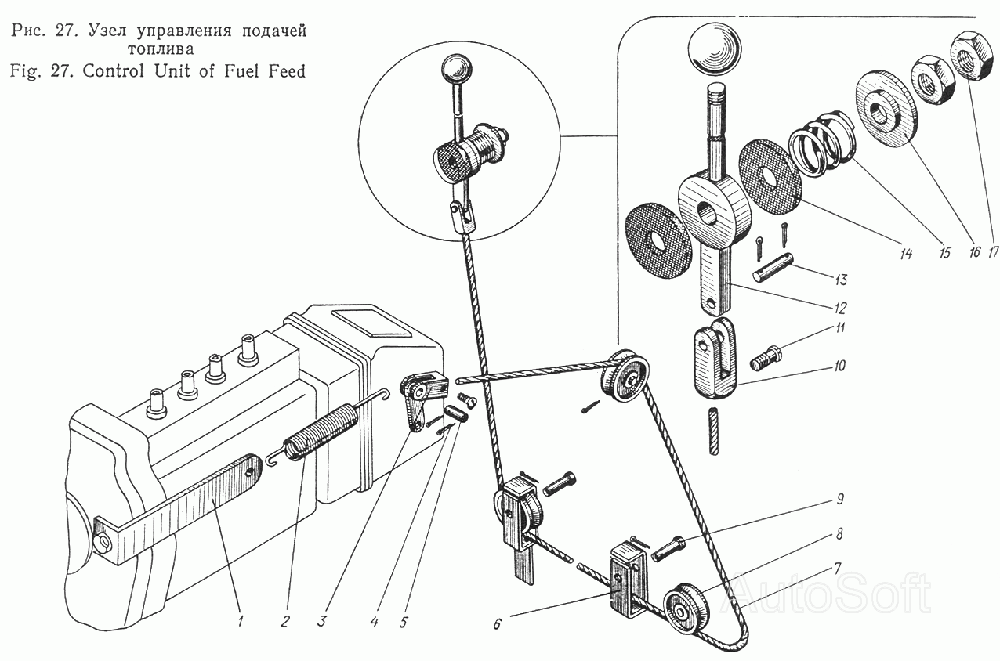 Рис. 27. Узел управления подачей топлива
Fig. 27. Control Unit of Fuel Feed

14
15
16
17
13
12
11
10
9
8
7
6
1
2
3
4
5
AutoSoft