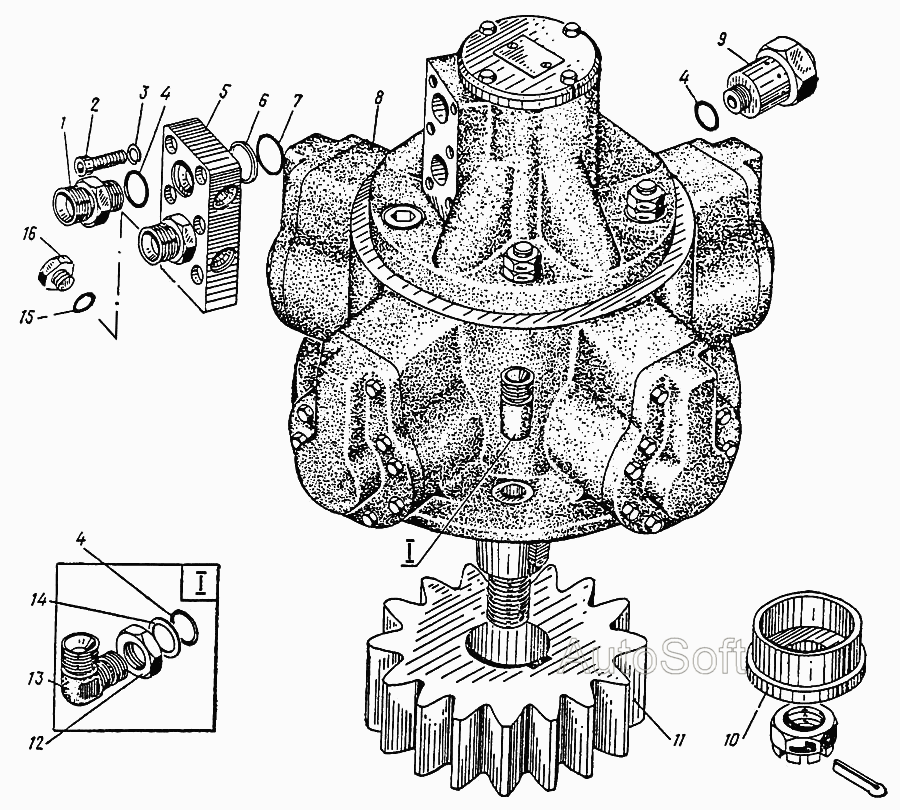 1
2
3
4
5
6
7
8
9
4
16
15
I
4
I
14
13
12
11
10
AutoSoft