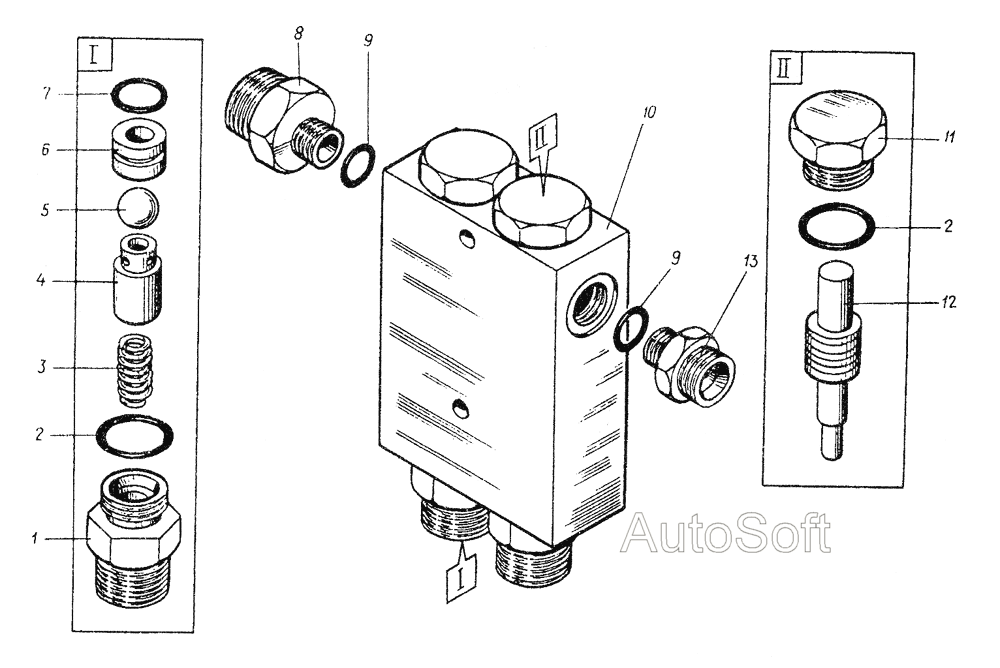 I
7
6
5
4
3
2
1
8
9
II
10
9
13
I
II
11
2
12
AutoSoft