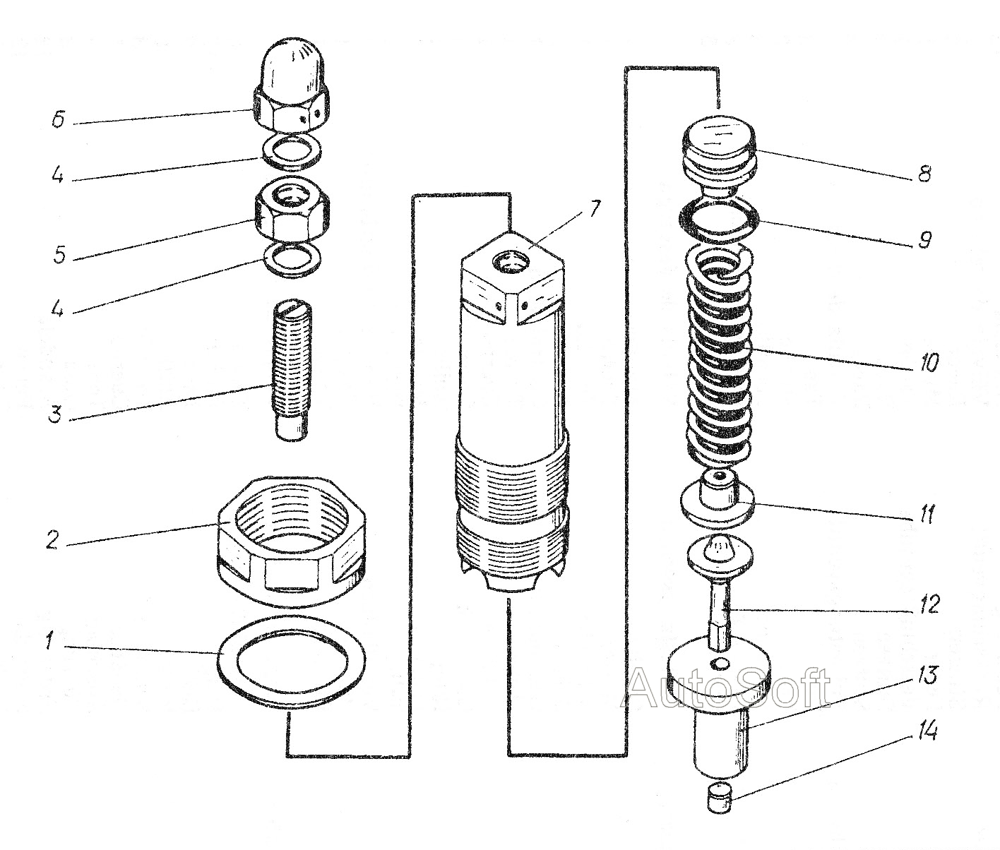 6
4
5
4
3
2
1
7
8
9
10
11
12
13
14
AutoSoft