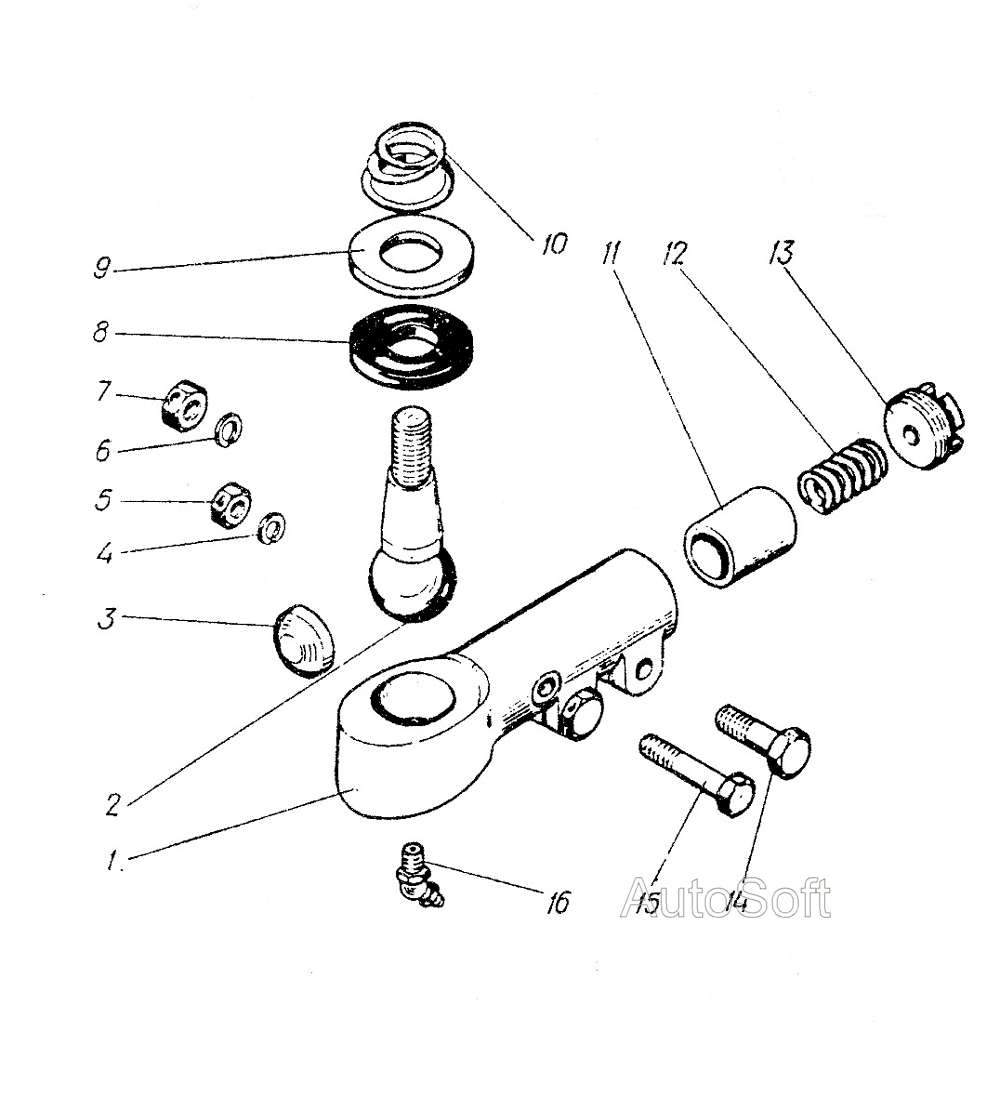 10
11
12
13
9
8
7
6
5
4
3
2
1.
16
15
14
AutoSoft