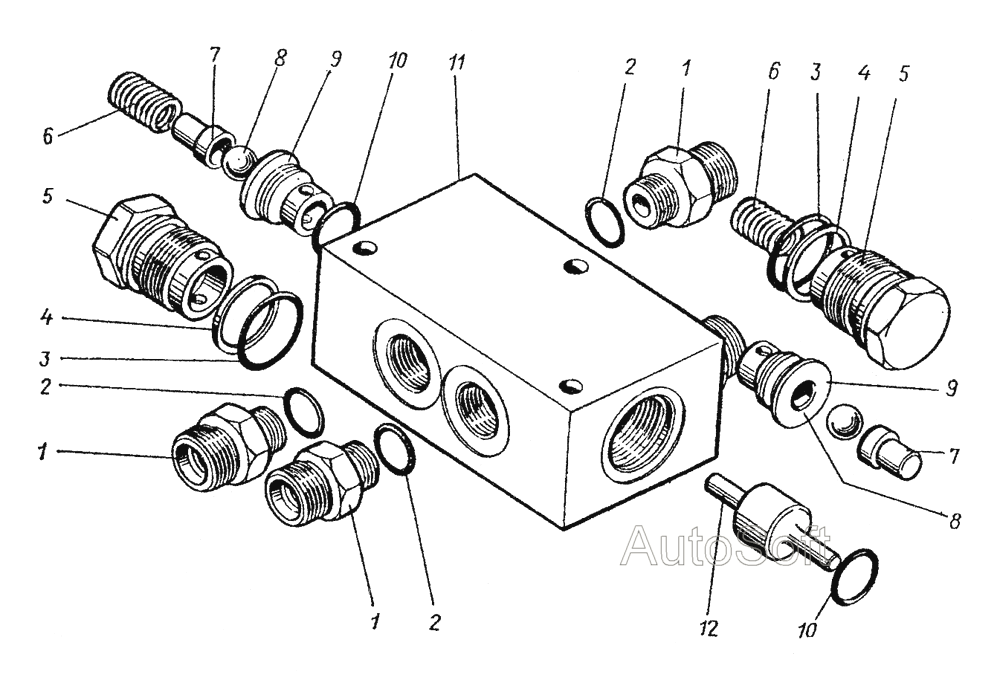 7 8 9 10 11 2 1 6 3 4 5
6
5
4
3
2
1
9
7
8
1 2 12 10
AutoSoft