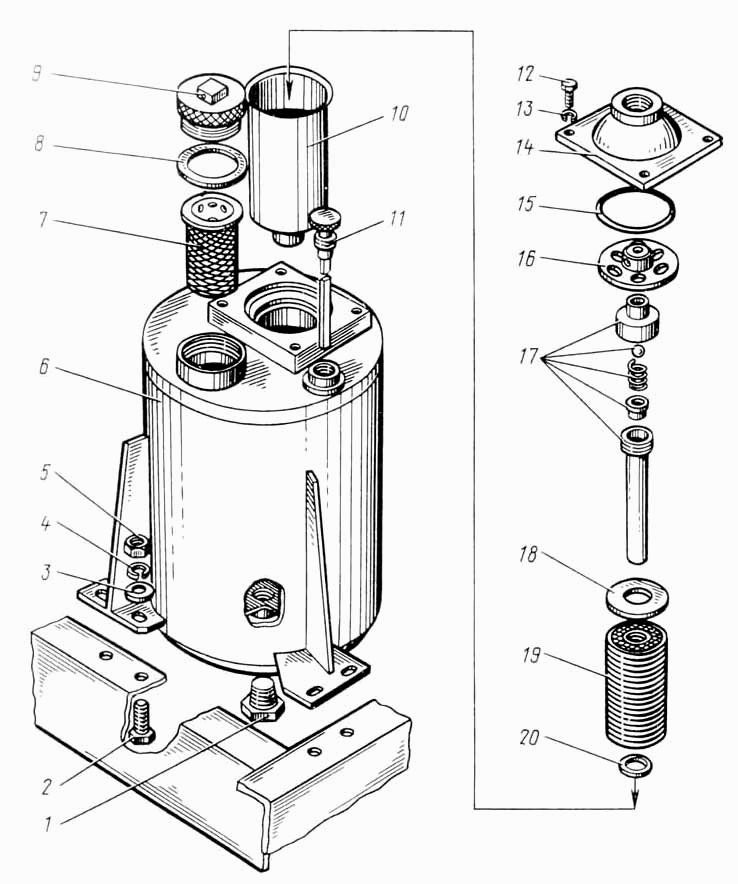 9
8
7
6
5
4
3
2
1
10
11
12
13
14
15
16
17
18
19
20