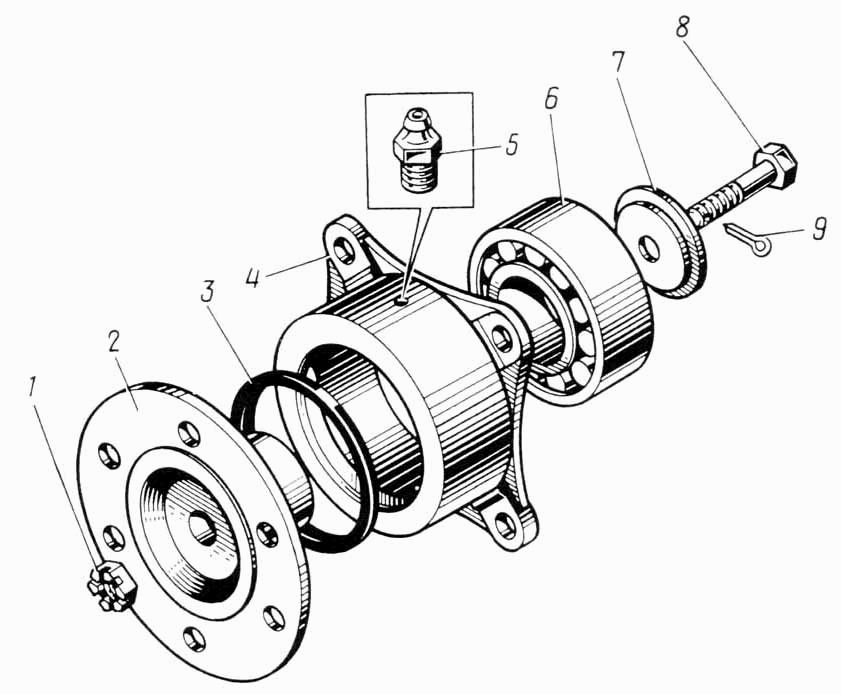 8
7
6
5
9
4
3
2
1