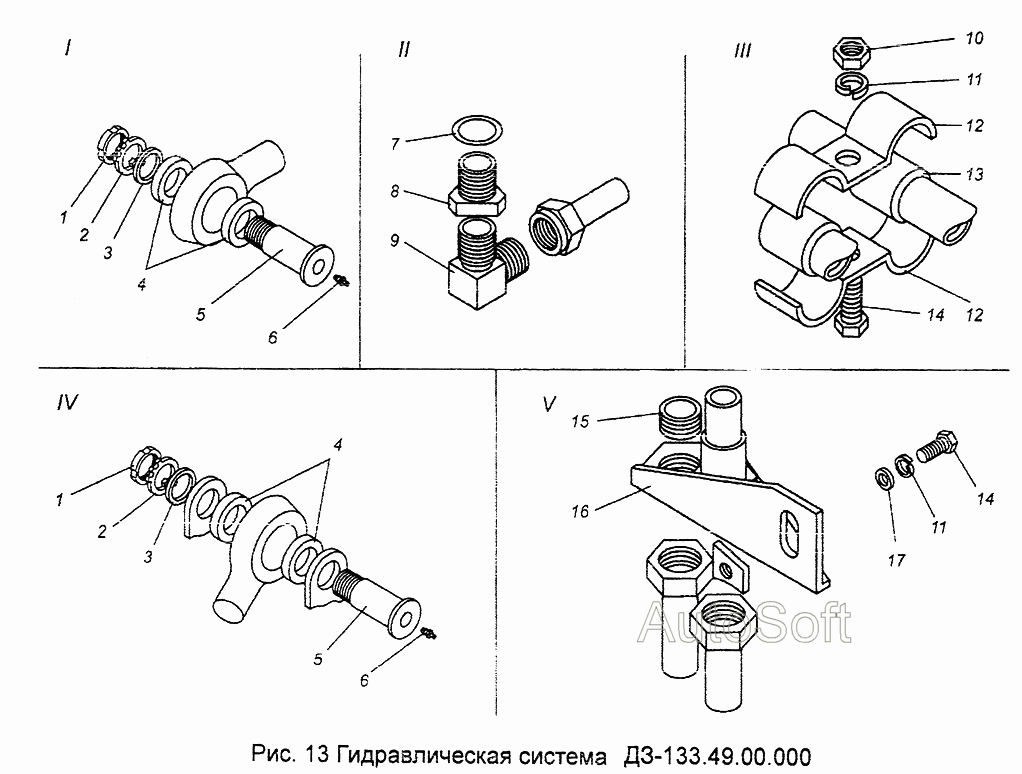 I

1
2
3
4
5
6

II

7
8
9

III

10
11
12
13
14
12

IV

1
2
3
4
5
6

V

15
16
14
11
17

AutoSoft

Рис. 13 Гидравлическая система ДЗ-133.49.00.000