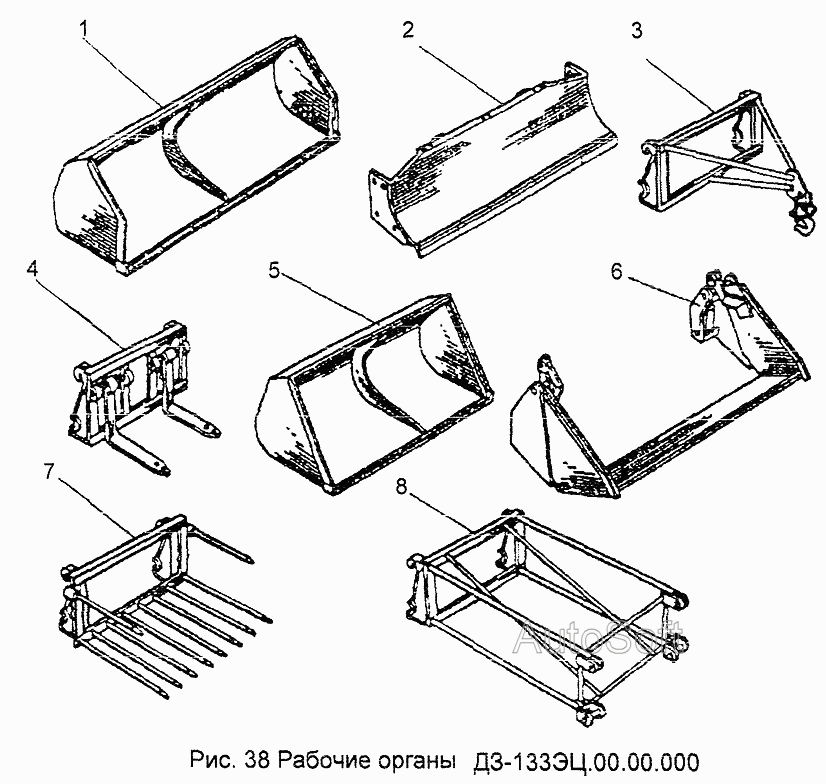 1
2
3
4
5
6
7
8
AutoSoft
Рис. 38 Рабочие органы ДЗ-133ЭЦ.00.00.000