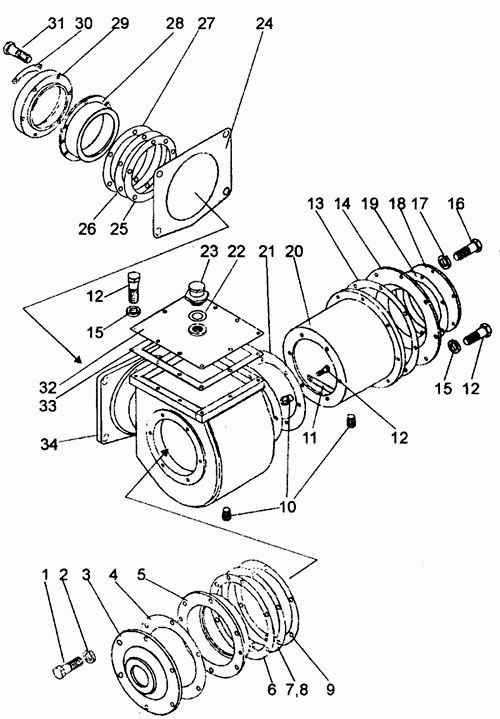 31 30 29 28 27 24

26 25

13 14 19 18 17 16

23 22 21 20

12

15

32
33

34

15 12

11 12

10

1 2 3 4 5

6 7,8 9