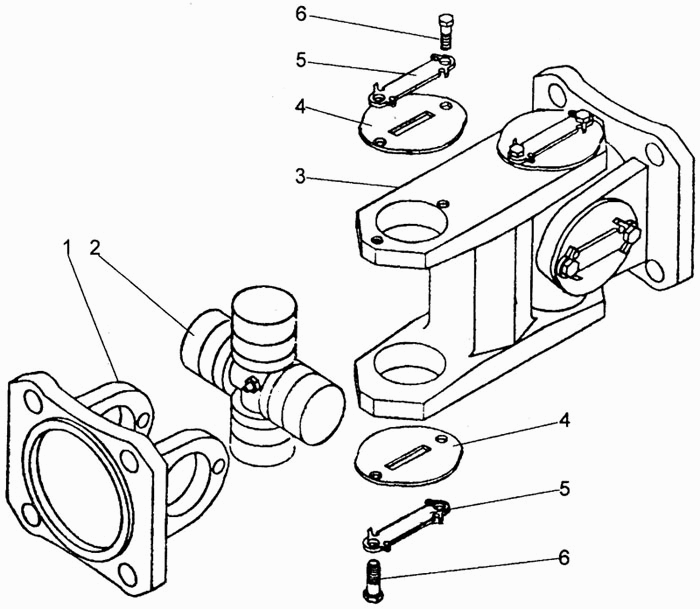 6
5
4
3
1
2
4
5
6