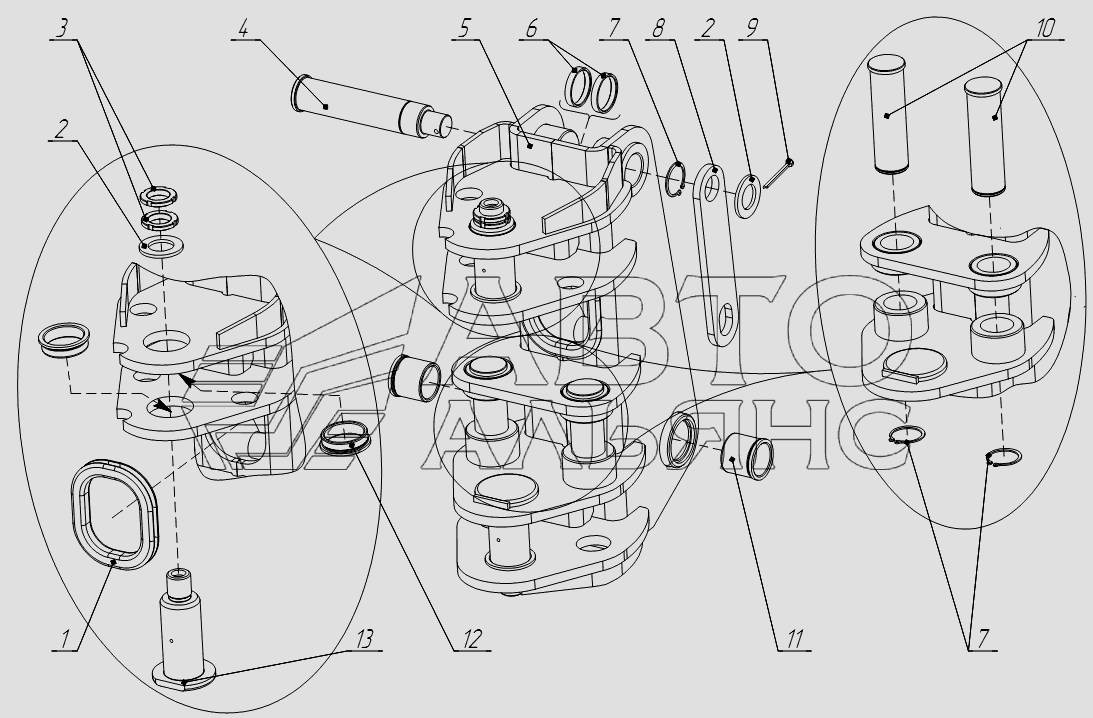 3
4
5
6
7
8
2
9
10
2
АВТО
АЛЬЯНС
1
13
12
11
7