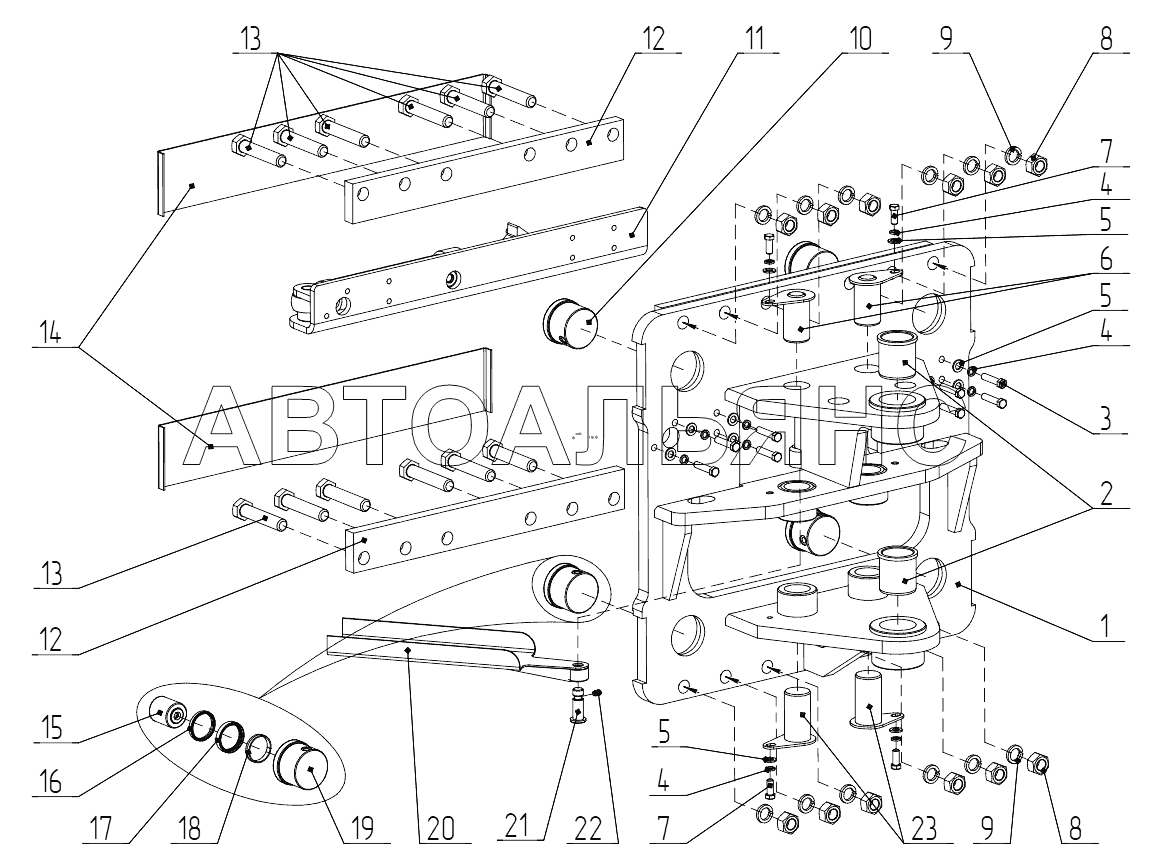 13
12
11
10
9
8
7
4
5
6
5
4
3
2
1
14
АВТОАЛЬЯНС
13
12
15
16
17
18
19
20
21
22
5
4
7
23
9
8