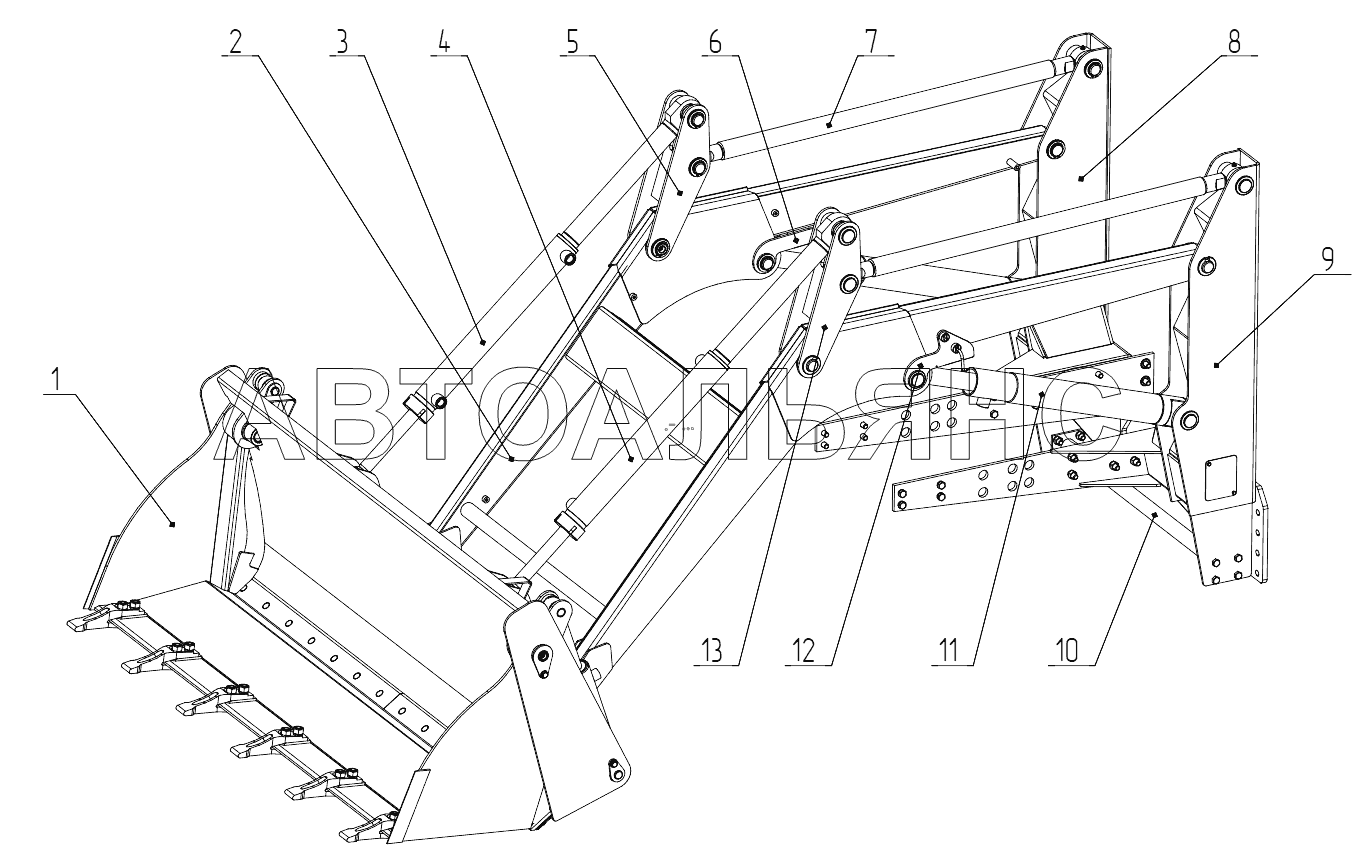 2
3
4
5
6
7
8
9
1
АВТОАЛЬЯНС
13
12
11
10