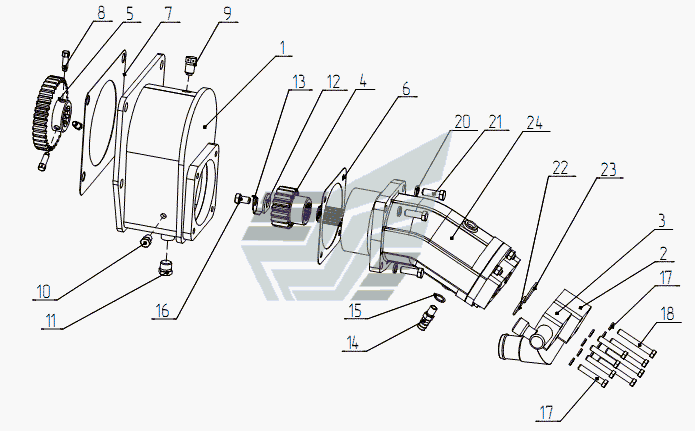 8
5
7
9
1
13
12
4
6
20
21
24
22
23
3
2
17
18
10
11
16
15
14
17