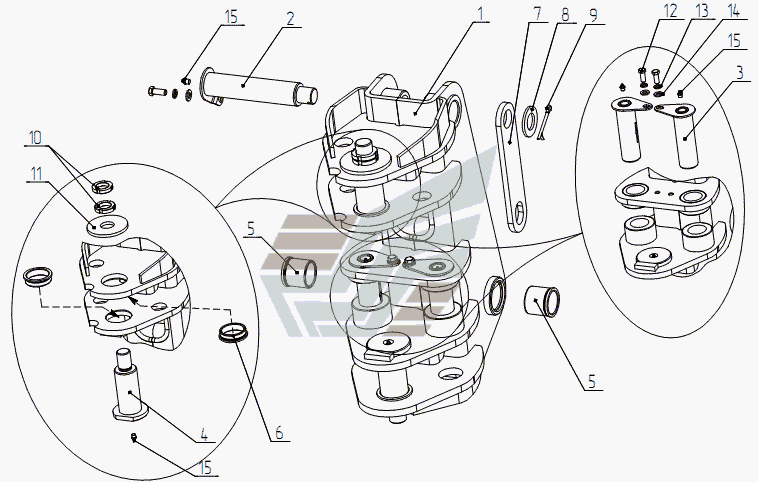 15
2
1
7
8
9
12
13
14
15
3
10
11
5
5
4
6
15