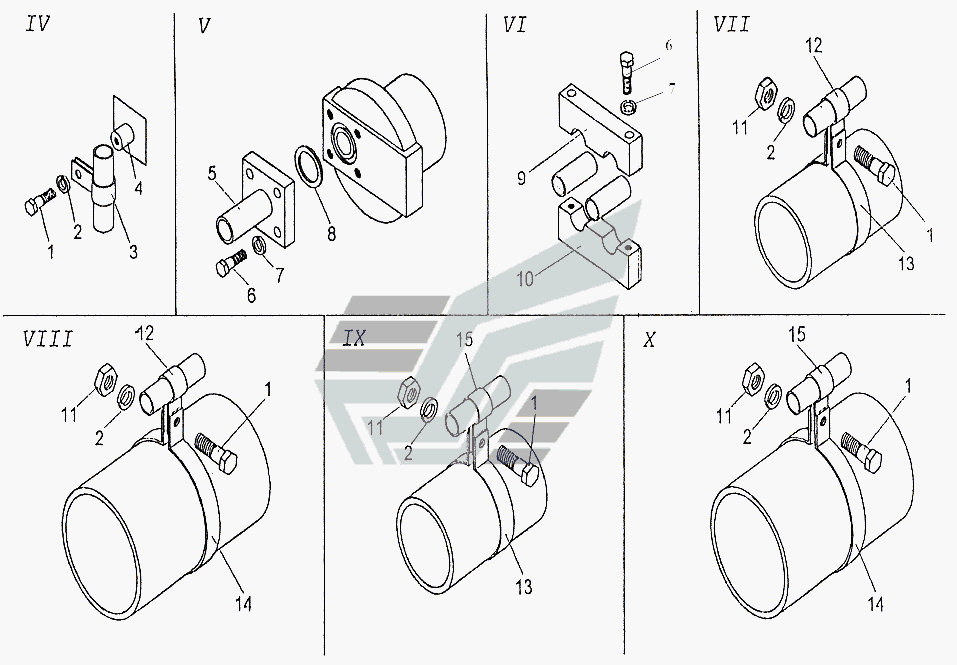 IV
4
1
2
3
V
5
8
6
7
VI
6
7
9
10
VII
12
11
2
1
13
VIII
12
11
2
1
14
IX
15
11
2
1
13
X
15
11
2
1
14