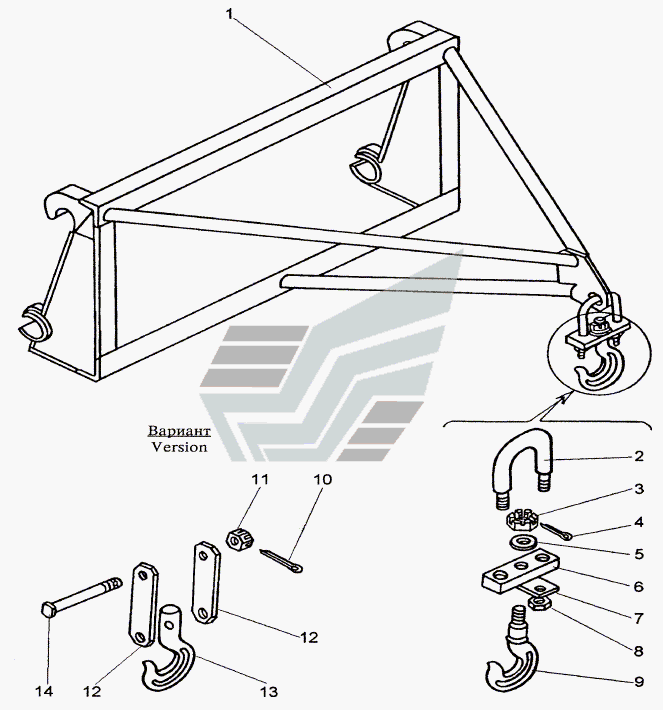 1

Вариант
Version

11 10

2
3
4
5
6
7
8
9

12

14 12 13