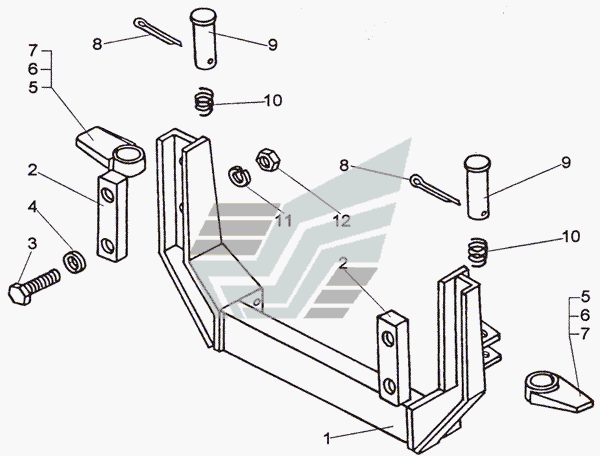 8
9
7
6
5
10
2
8
9
4
11
12
3
10
2
5
6
7
1