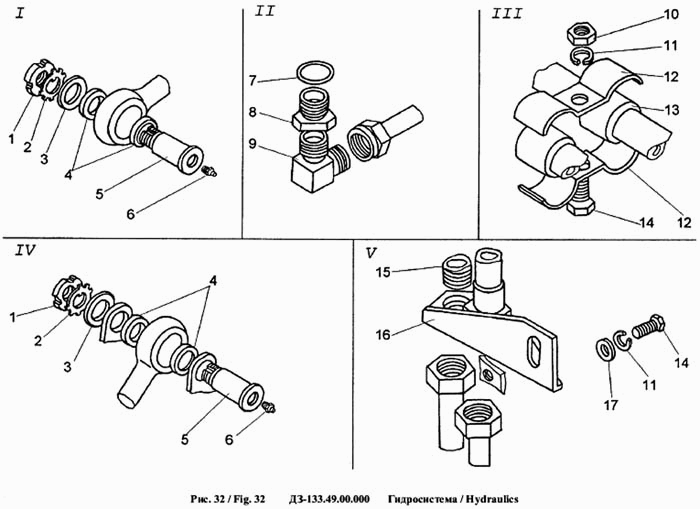 I

1
2
3
4
5
6

II

7
8
9

III

10
11
12
13
12
14

IV

1
2
3
4
5
6

V

15
16
14
11
17

Рис. 32 / Fig. 32 ДЗ-133.49.00.000 Гидросистема / Hydraulics