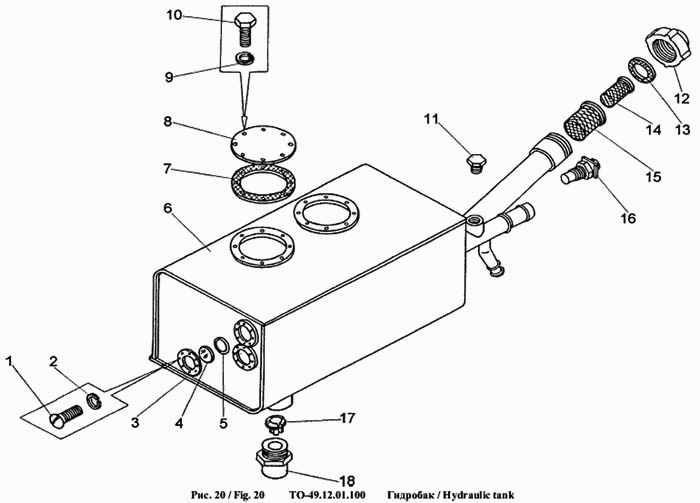 10
9
8
7
6
11
12
13
14
15
16
1
2
3
4
5
17
18

Рис. 20 / Fig. 20 ТО-49.12.01.100 Гидробак / Hydraulic tank